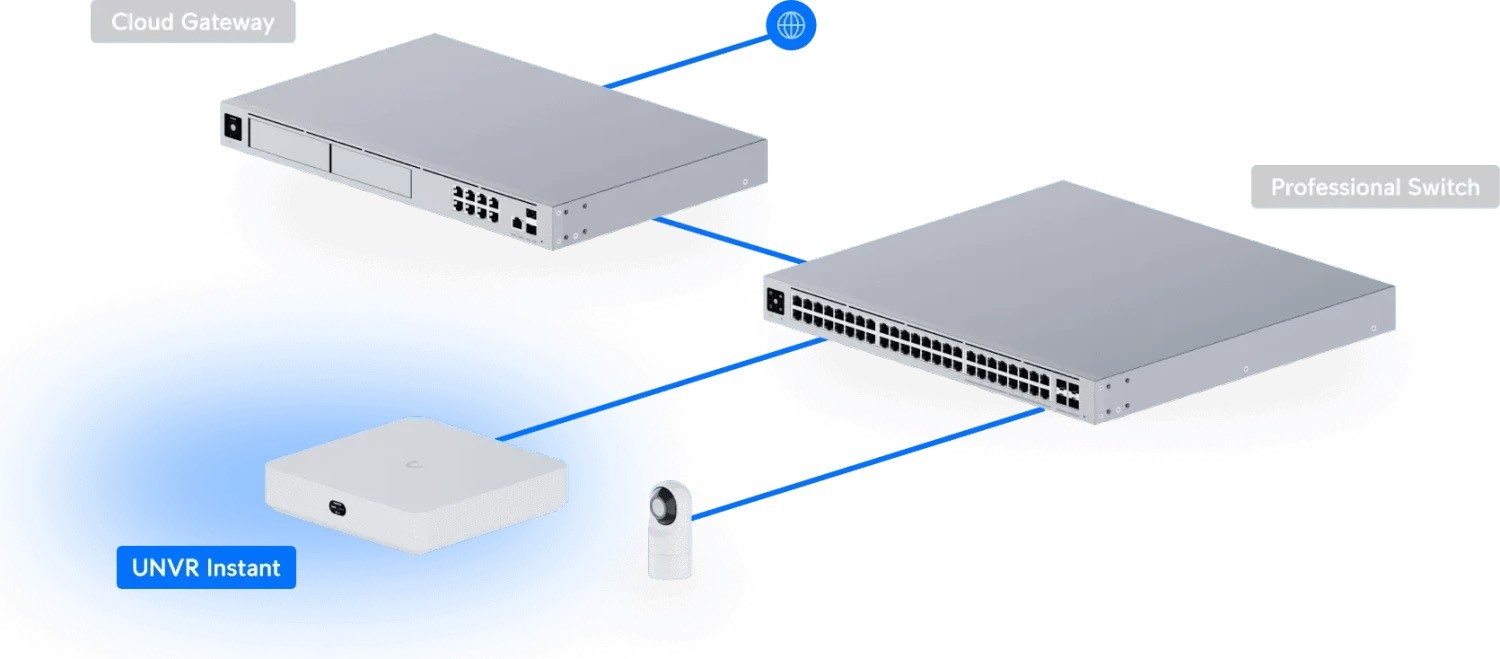 Cloud Gateway

Professional Switch

UNVR Instant